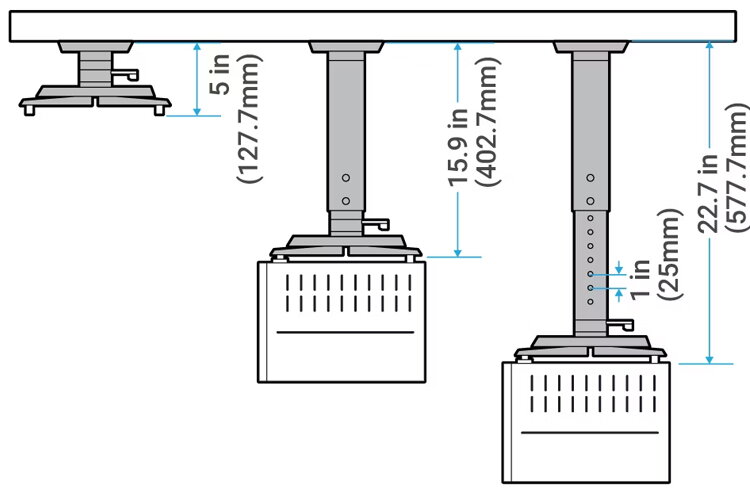 5 in
(127.7mm)

15.9 in
(402.7mm)

1 in
(25mm)

22.7 in
(577.7mm)